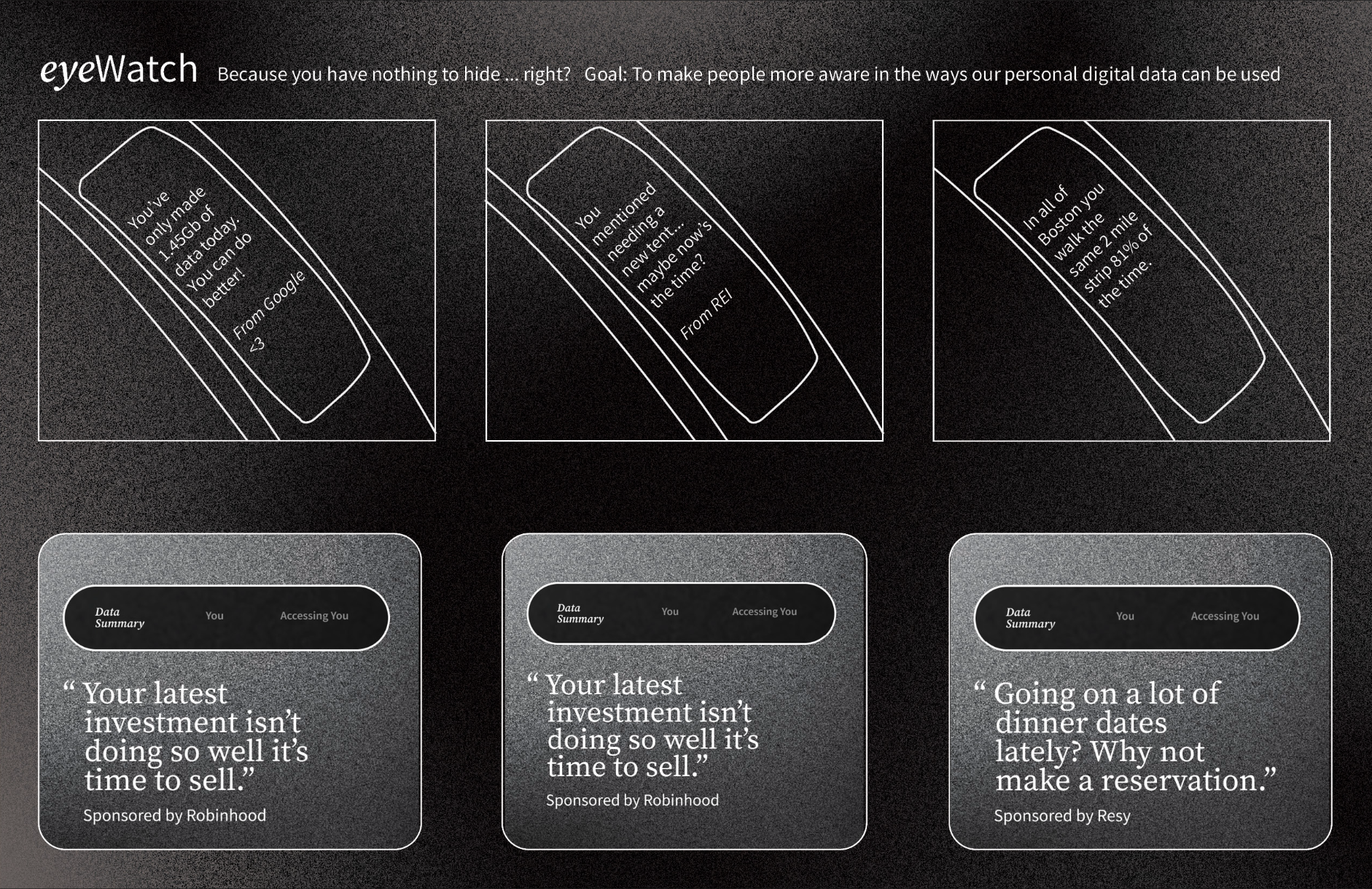 eyeWatch Because you have nothing to hide ... right? Goal: To make people more aware in the ways our personal digital data can be used

You've only made 1.45Gb of data today. You can do better!

From Google <3

You mentioned needing a new tent... maybe now's the time?

From REI

In all of Boston you walk the same 2 mile strip 81% of the time.

Data Summary You Accessing You

“ Your latest investment isn't doing so well it's time to sell.”

Sponsored by Robinhood

Data Summary You Accessing You

“ Your latest investment isn't doing so well it's time to sell.”

Sponsored by Robinhood

Data Summary You Accessing You

“ Going on a lot of dinner dates lately? Why not make a reservation.”

Sponsored by Resy